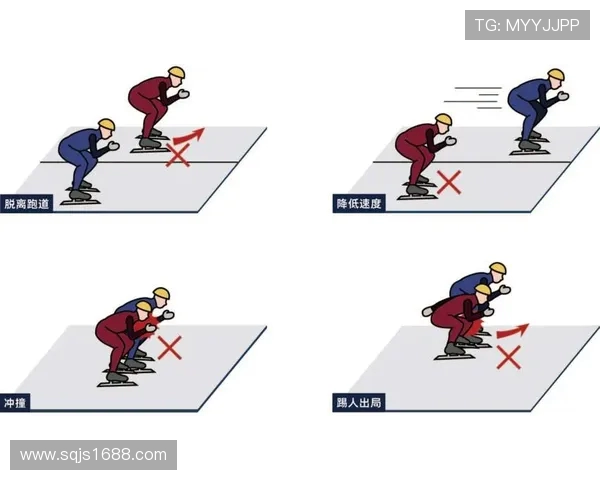 TG: MYYJJPP

脱离跑道

降低速度

冲撞

踢人出局

www.sqjs1688.com